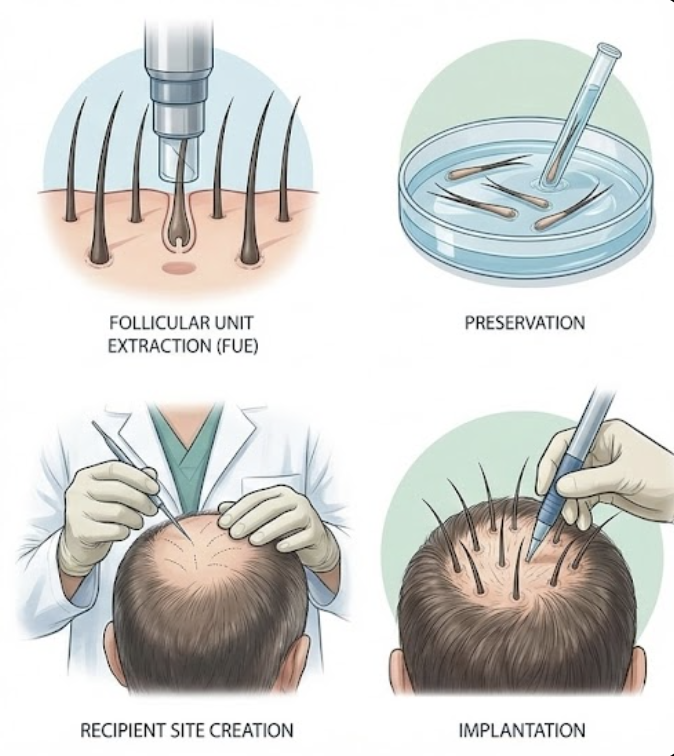 FOLLICULAR UNIT EXTRACTION (FUE)

PRESERVATION

RECIPIENT SITE CREATION

IMPLANTATION